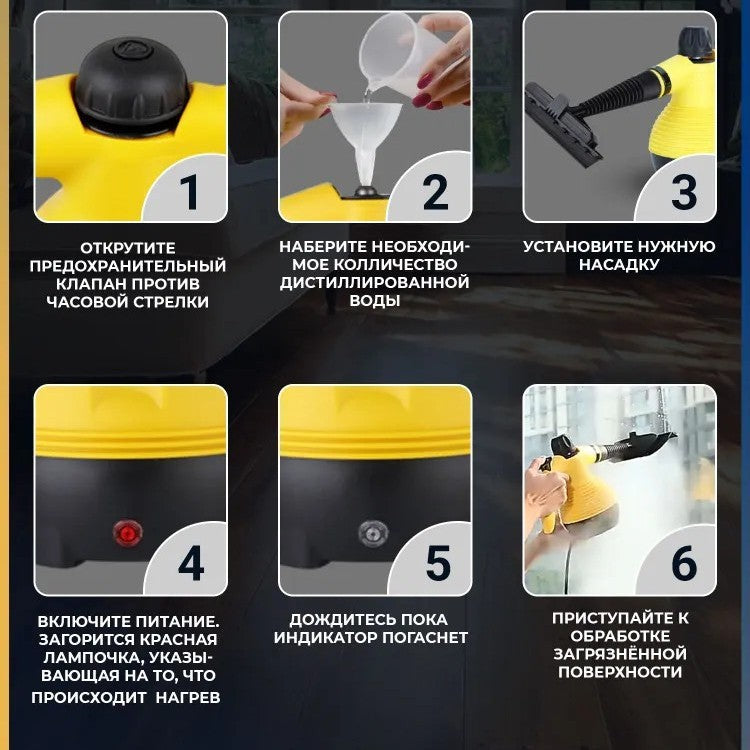 1

ОТКРУТИТЕ ПРЕДОХРАНИТЕЛЬНЫЙ КЛАПАН ПРОТИВ ЧАСОВОЙ СТРЕЛКИ

2

НАБЕРИТЕ НЕОБХОДИМОЕ КОЛЛИЧЕСТВО ДИСТИЛЛИРОВАННОЙ ВОДЫ

3

УСТАНОВИТЕ НУЖНУЮ НАСАДКУ

4

ВКЛЮЧИТЕ ПИТАНИЕ. ЗАГОРИТСЯ КРАСНАЯ ЛАМПОЧКА, УКАЗЫВАЮЩАЯ НА ТО, ЧТО ПРОИСХОДИТ НАГРЕВ

5

ДОЖДИТЕСЬ ПОКА ИНДИКАТОР ПОГАСНЕТ

6

ПРИСТУПАЙТЕ К ОБРАБОТКЕ ЗАГРЯЗНЁННОЙ ПОВЕРХНОСТИ