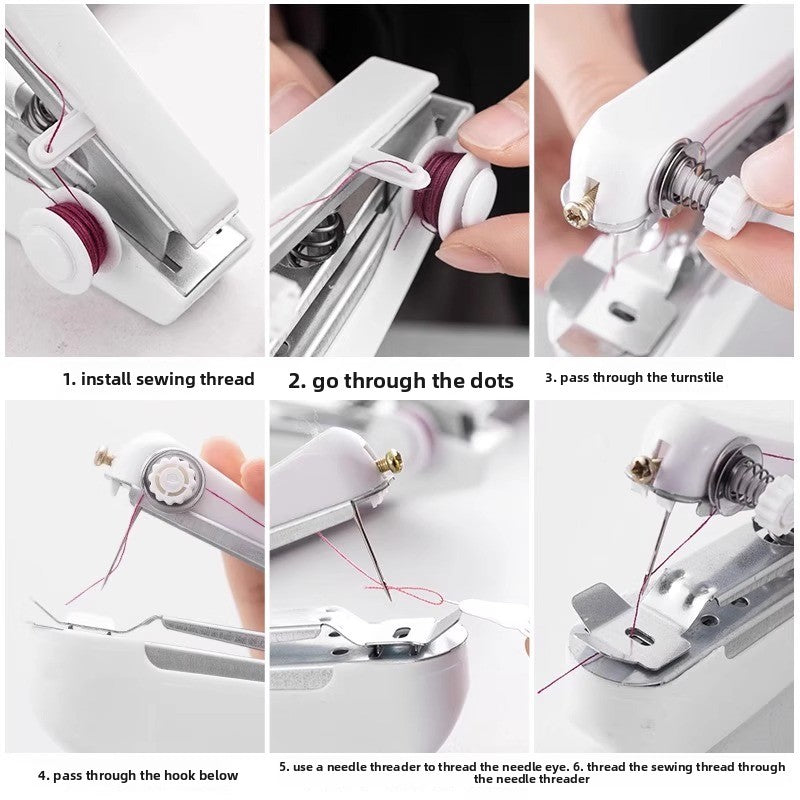 1. install sewing thread

2. go through the dots

3. pass through the turnstile

4. pass through the hook below

5. use a needle threader to thread the needle eye. 6. thread the sewing thread through the needle threader