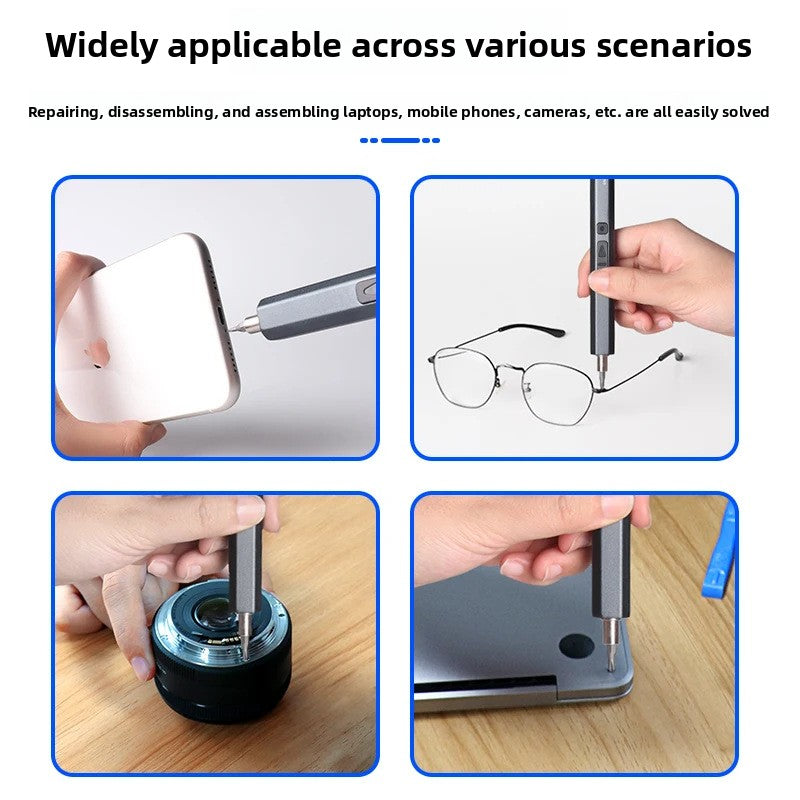 Widely applicable across various scenarios

Repairing, disassembling, and assembling laptops, mobile phones, cameras, etc. are all easily solved