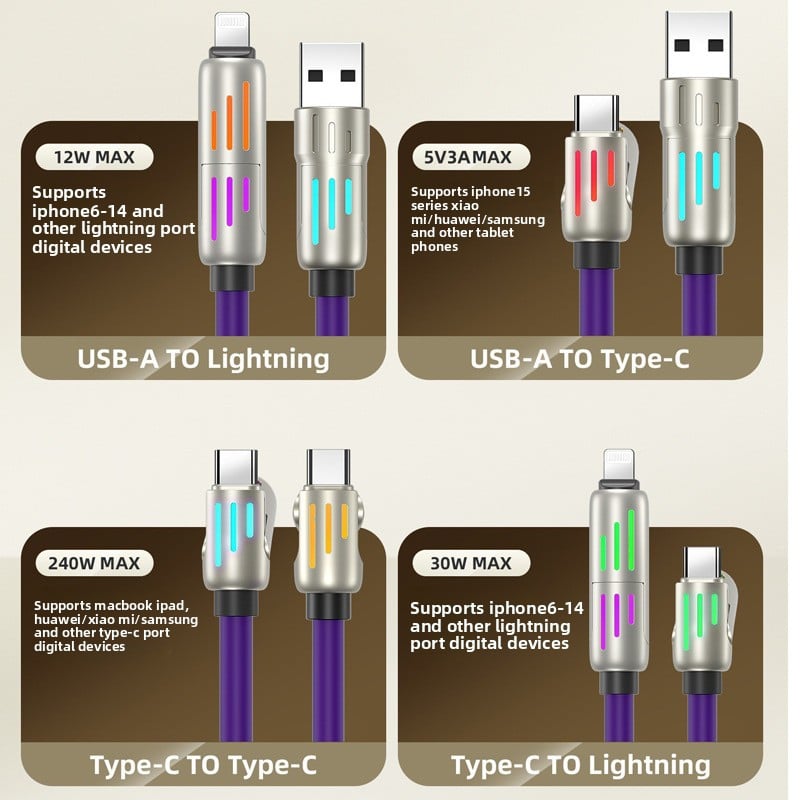 12W MAX

Supports iphone6-14 and other lightning port digital devices

USB-A TO Lightning

5V3AMAX

Supports iphone15 series xiao mi/huawei/samsung and other tablet phones

USB-A TO Type-C

240W MAX

Supports macbook ipad, huawei/xiao mi/samsung and other type-c port digital devices

Type-C TO Type-C

30W MAX

Supports iphone6-14 and other lightning port digital devices

Type-C TO Lightning