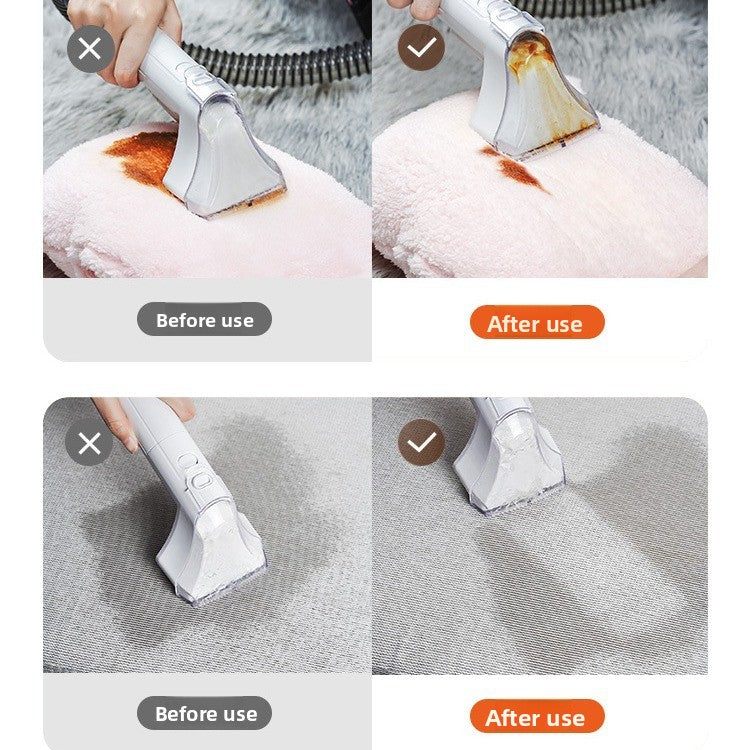 Before use

After use

Before use

After use