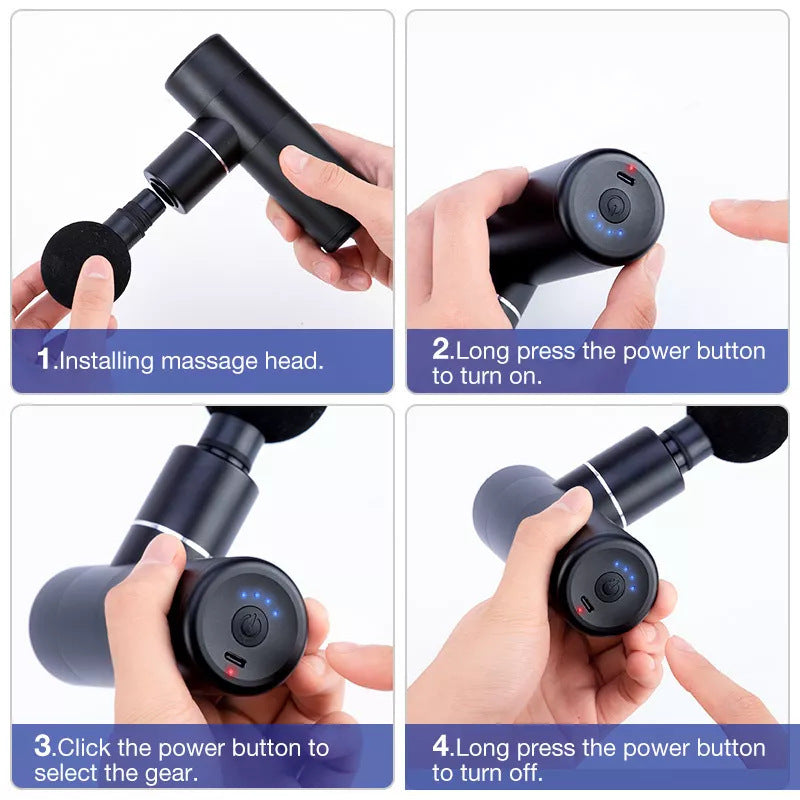 1.Installing massage head.

2.Long press the power button to turn on.

3.Click the power button to select the gear.

4.Long press the power button to turn off.