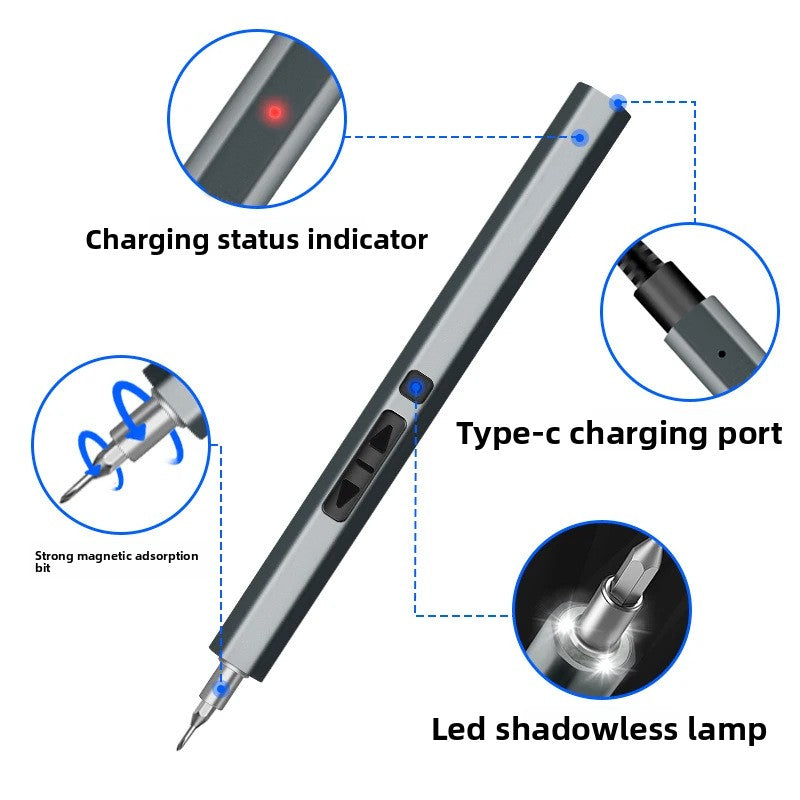 Charging status indicator

Type-c charging port

Strong magnetic adsorption bit

Led shadowless lamp