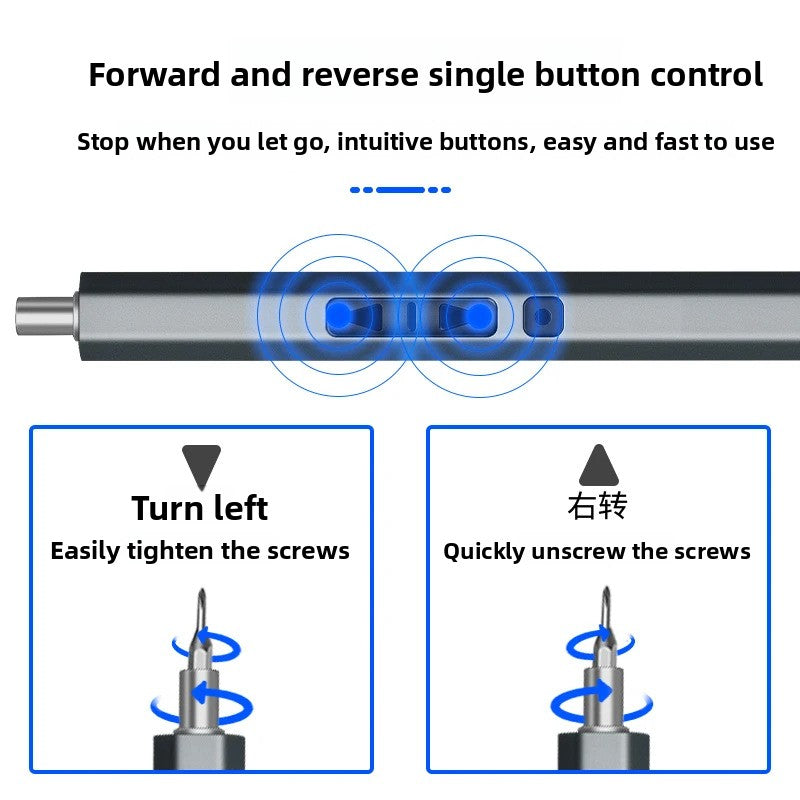 Forward and reverse single button control

Stop when you let go, intuitive buttons, easy and fast to use

Turn left

Easily tighten the screws

右转

Quickly unscrew the screws