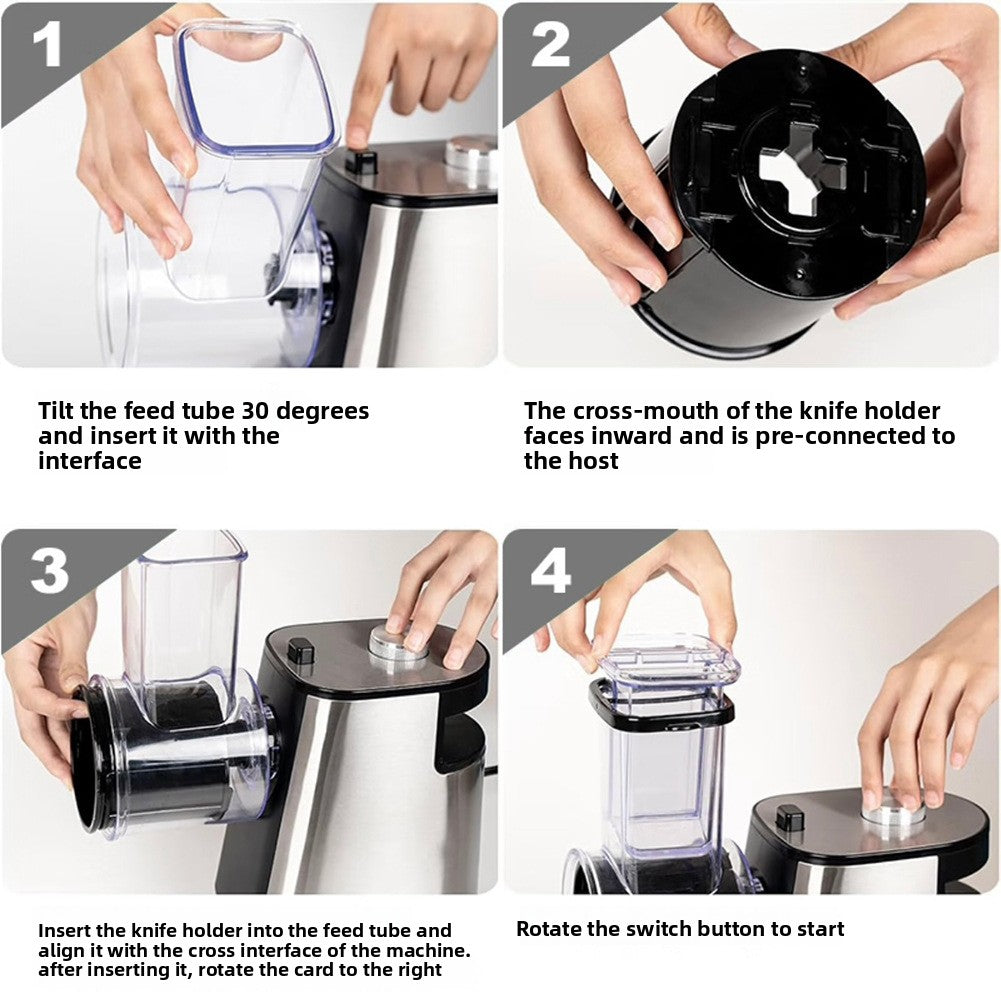 1

Tilt the feed tube 30 degrees and insert it with the interface

2

The cross-mouth of the knife holder faces inward and is pre-connected to the host

3

Insert the knife holder into the feed tube and align it with the cross interface of the machine. after inserting it, rotate the card to the right

4

Rotate the switch button to start