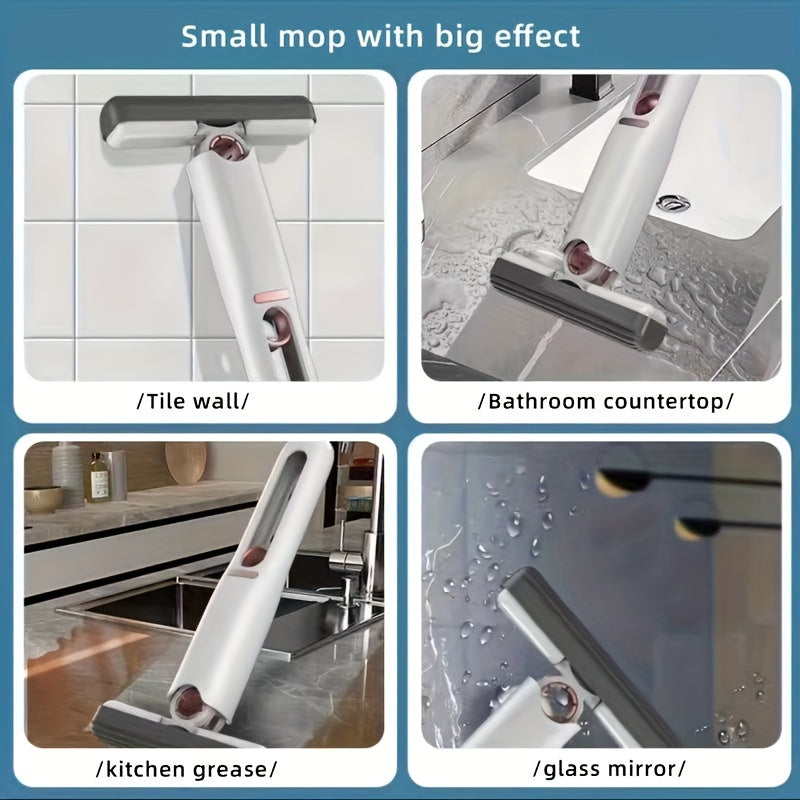 Small mop with big effect

/Tile wall/

/Bathroom countertop/

/kitchen grease/

/glass mirror/