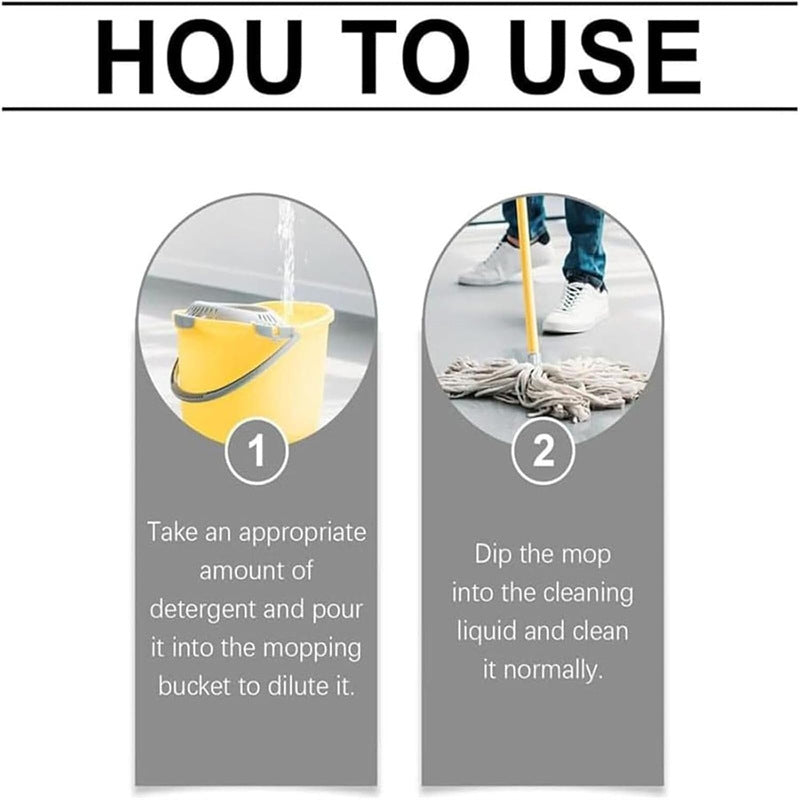 HOU TO USE

1

Take an appropriate amount of detergent and pour it into the mopping bucket to dilute it.

2

Dip the mop into the cleaning liquid and clean it normally.